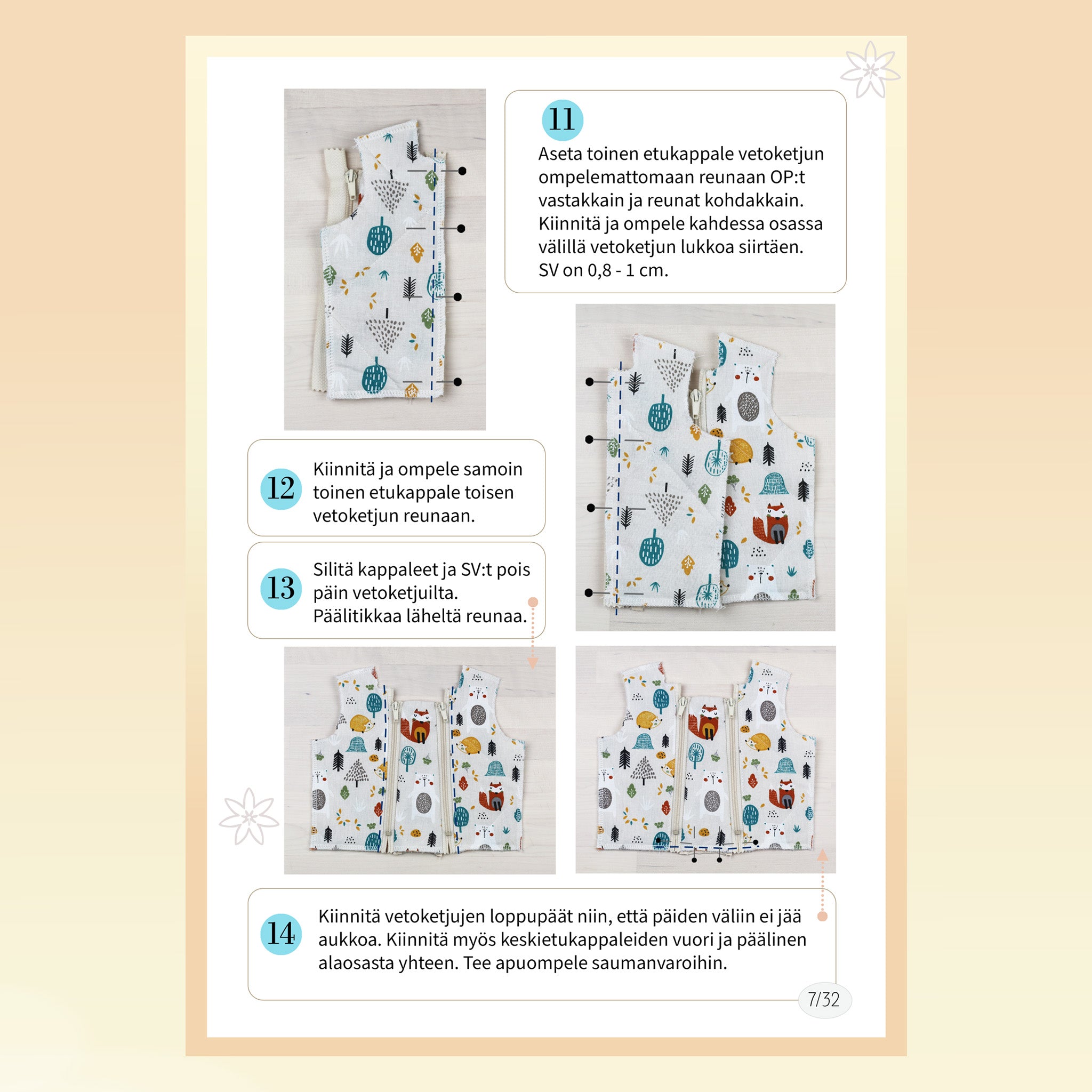 11

Aseta toinen etukappale vetoketjun ompelemattomaan reunaan OP:t vastakkain ja reunat kohdakkain. Kiinnitä ja ompele kahdessa osassa välillä vetoketjun lukkoa siirtäen. SV on 0,8 - 1 cm.

12

Kiinnitä ja ompele samoin toinen etukappale toisen vetoketjun reunaan.

13

Silitä kappaleet ja SV:t pois päin vetoketjuilta. Päälitikkaa läheltä reunaa.

14

Kiinnitä vetoketjujen loppupäät niin, että päiden väliin ei jää aukkoa. Kiinnitä myös keskietukappaleiden vuori ja päälinen alaosasta yhteen. Tee apuompele saumanvaroihin.

7/32